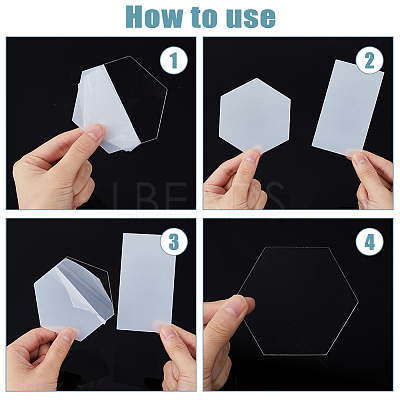 How to use

1

2

LBEADS

3

4