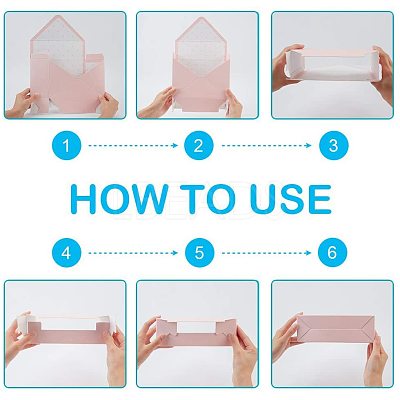 1
2
3

HOW TO USE

4
5
6