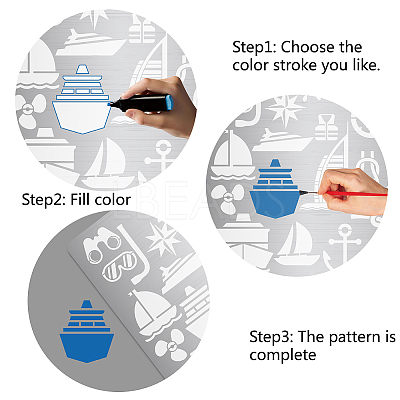 Step1: Choose the color stroke you like.

Step2: Fill color

LBEADS

Step3: The pattern is complete