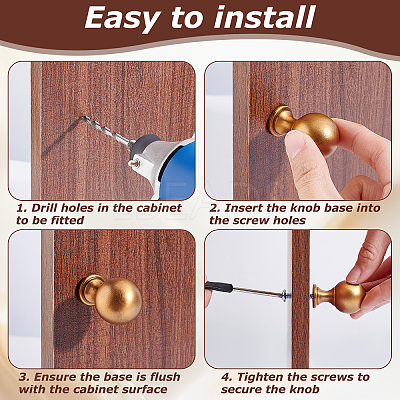 Easy to install

1. Drill holes in the cabinet to be fitted

2. Insert the knob base into the screw holes

3. Ensure the base is flush with the cabinet surface

4. Tighten the screws to secure the knob