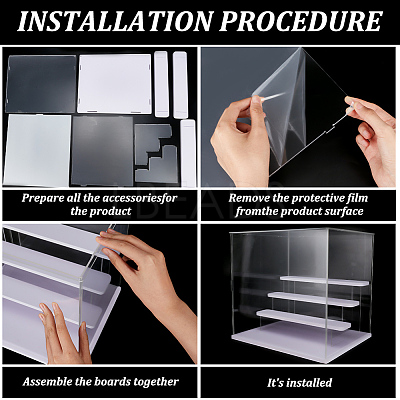 INSTALLATION PROCEDURE

Prepare all the accessoriesfor the product

Remove the protective film fromthe product surface

Assemble the boards together

It's installed