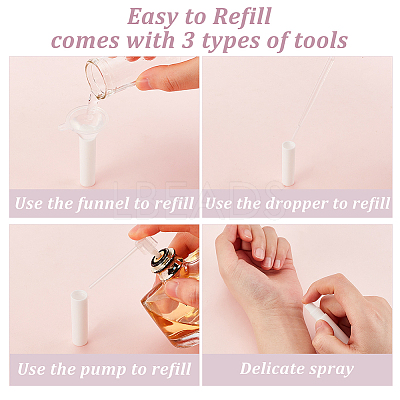 Easy to Refill
comes with 3 types of tools

Use the funnel to refill

Use the dropper to refill

LBEADS

Use the pump to refill

Delicate spray