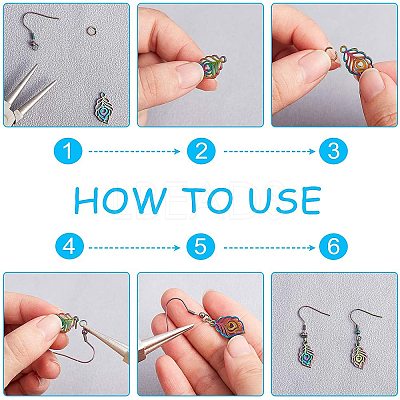 1
2
3
HOW TO USE
4
5
6