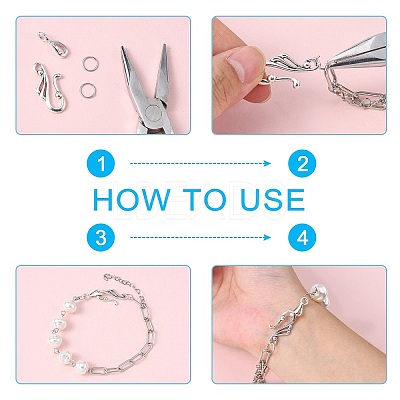 1

2

HOW TO USE

LBEADS

3

4