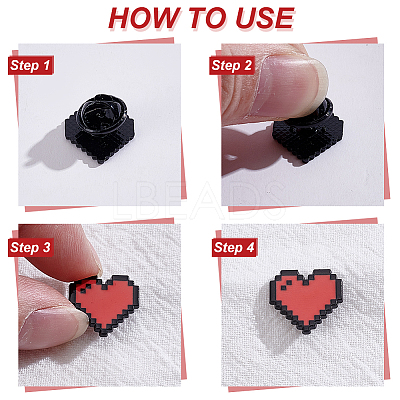 HOW TO USE

Step 1

Step 2

LBEADS

Step 3

Step 4