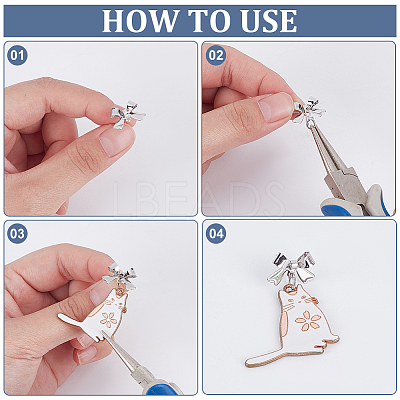 HOW TO USE

01

02

LBEADS

03

04