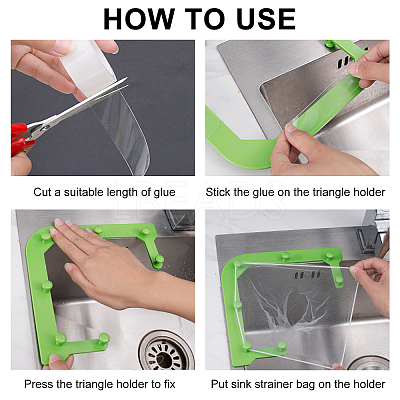 HOW TO USE

Cut a suitable length of glue

Stick the glue on the triangle holder

LBEADS

Press the triangle holder to fix

Put sink strainer bag on the holder