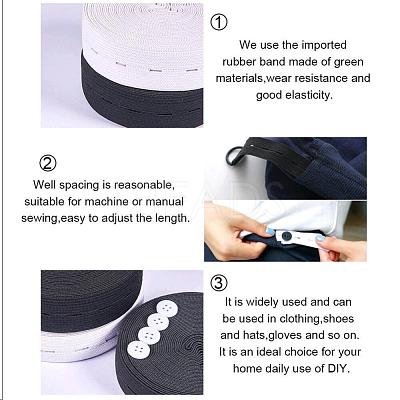 ①
We use the imported rubber band made of green materials,wear resistance and good elasticity.

②
Well spacing is reasonable, suitable for machine or manual sewing,easy to adjust the length.

③
It is widely used and can be used in clothing,shoes and hats,gloves and so on. It is an ideal choice for your home daily use of DIY.