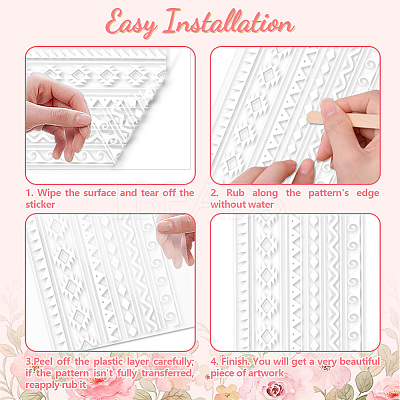 Easy Installation

1. Wipe the surface and tear off the sticker

2. Rub along the pattern's edge without water

3.Peel off the plastic layer carefully; if the pattern isn't fully transferred, reapply rub it

4. Finish. You will get a very beautiful piece of artwork