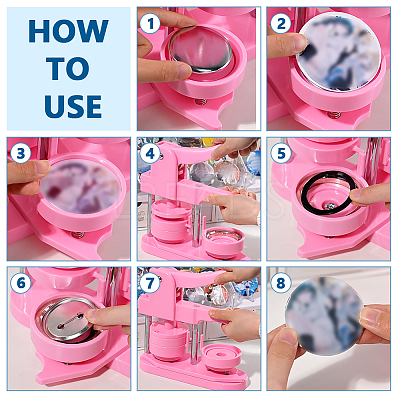 HOW TO USE

1

2

3

4

5

6

7

8