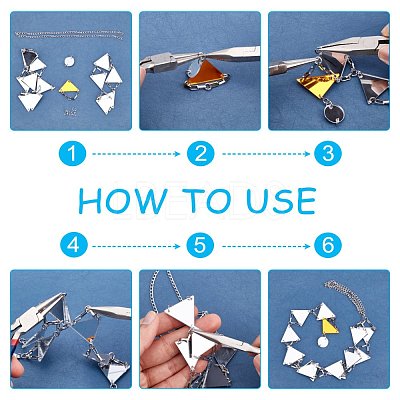 1
2
3
HOW TO USE
4
5
6