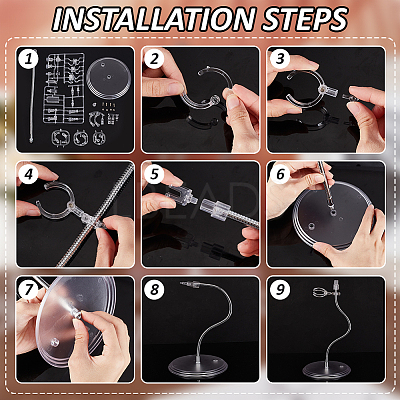 INSTALLATION STEPS

1

2

3

4

5

6

7

8

9