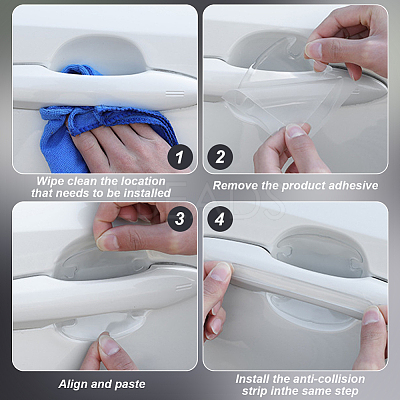 1

Wipe clean the location that needs to be installed

2

Remove the product adhesive

3

Align and paste

4

Install the anti-collision strip inthe same step