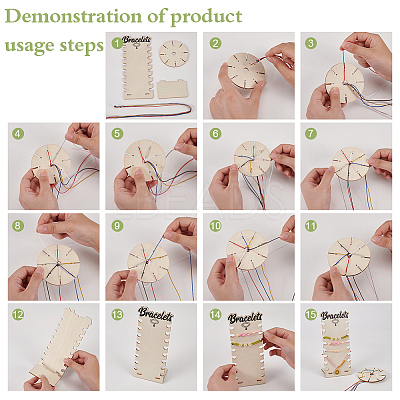 Demonstration of product usage steps

1 Bracelets

2

3

4

5

6

7

8

9

10

11

12

13 Bracelets

14 Bracelets

15 Bracelets