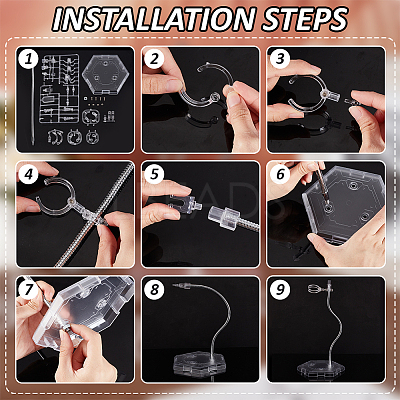 INSTALLATION STEPS

1

2

3

4

5

6

7

8

9