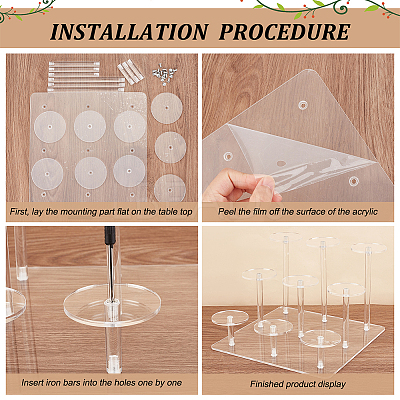 INSTALLATION PROCEDURE

First, lay the mounting part flat on the table top

Peel the film off the surface of the acrylic

Insert iron bars into the holes one by one

Finished product display